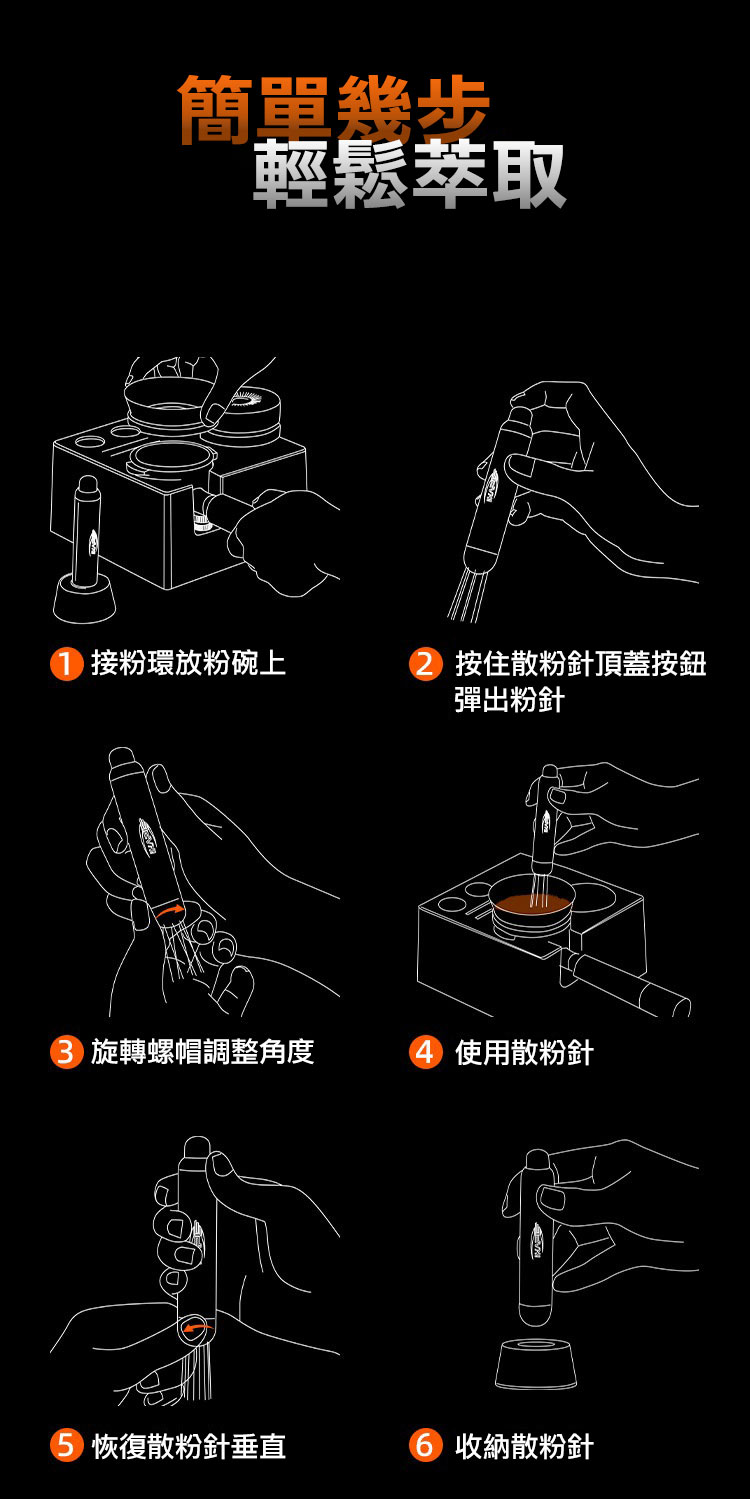 簡單幾步
輕鬆萃取

1 接粉環放粉碗上

2 按住散粉針頂蓋按鈕彈出粉針

3 旋轉螺帽調整角度

4 使用散粉針

5 恢復散粉針垂直

6 收納散粉針