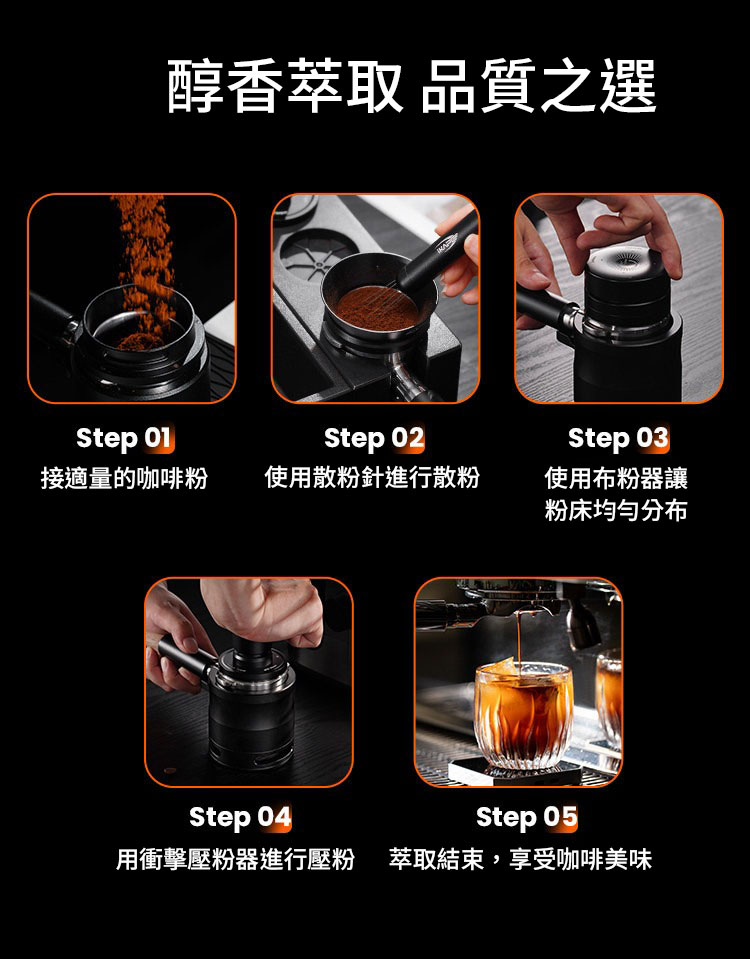 醇香萃取 品質之選

Step 01
接適量的咖啡粉

Step 02
使用散粉針進行散粉

Step 03
使用布粉器讓粉床均勻分布

Step 04
用衝擊壓粉器進行壓粉

Step 05
萃取結束，享受咖啡美味