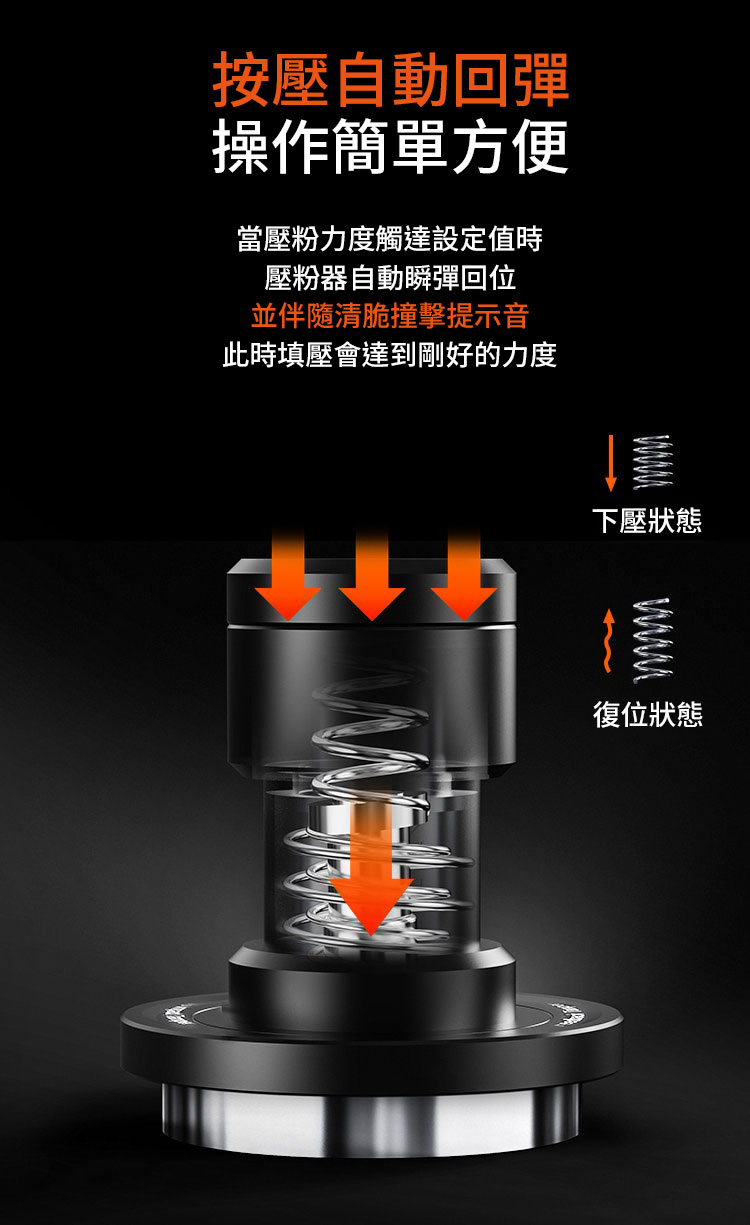 按壓自動回彈
操作簡單方便

當壓粉力度觸達設定值時
壓粉器自動瞬彈回位
並伴隨清脆撞擊提示音
此時填壓會達到剛好的力度

下壓狀態

復位狀態