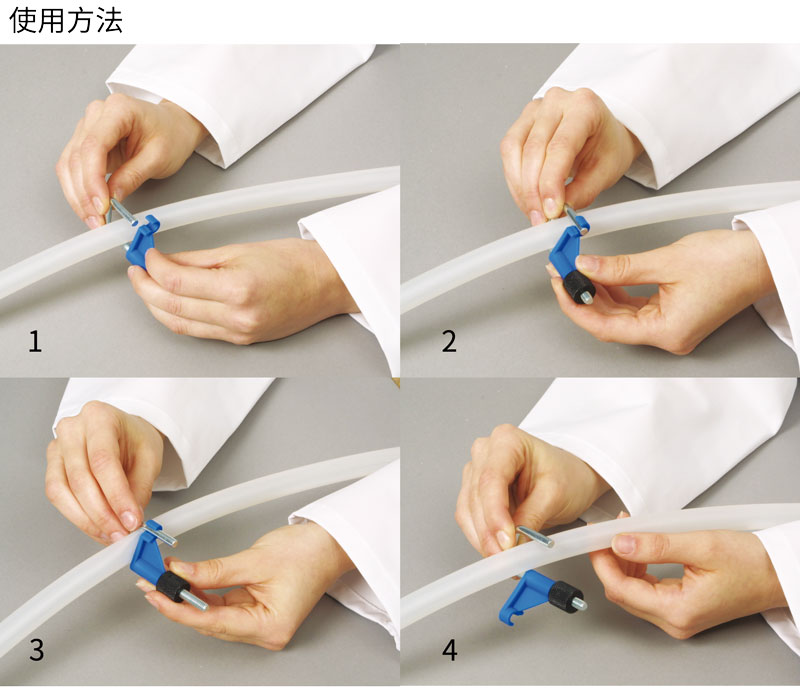 使用方法

1

2

3

4